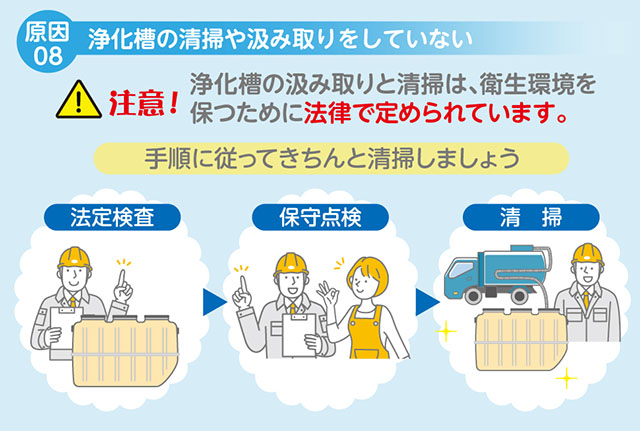 原因
08
浄化槽の清掃や汲み取りをしていない

注意！ 浄化槽の汲み取りと清掃は、衛生環境を保つために法律で定められています。

手順に従ってきちんと清掃しましょう

法定検査

保守点検

清　掃