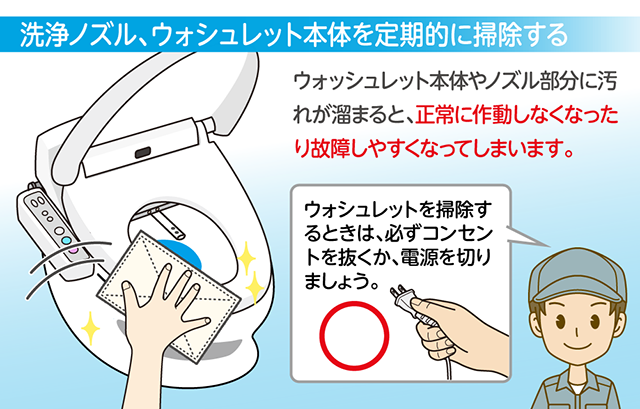 洗浄ノズル、ウォシュレット本体を定期的に掃除する

ウォッシュレット本体やノズル部分に汚れが溜まると、正常に作動しなくなったり故障しやすくなってしまいます。

ウォシュレットを掃除するときは、必ずコンセントを抜くか、電源を切りましょう。