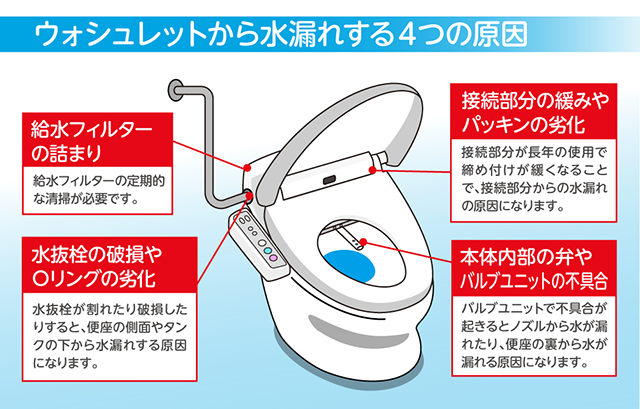 ウォシュレットから水漏れする4つの原因

給水フィルターの詰まり

給水フィルターの定期的な清掃が必要です。

水抜栓の破損やOリングの劣化

水抜栓が割れたり破損したりすると、便座の側面やタンクの下から水漏れする原因になります。

接続部分の緩みやパッキンの劣化

接続部分が長年の使用で締め付けが緩くなることで、接続部分からの水漏れの原因になります。

本体内部の弁やバルブユニットの不具合

バルブユニットで不具合が起きるとノズルから水が漏れたり、便座の裏から水が漏れる原因になります。