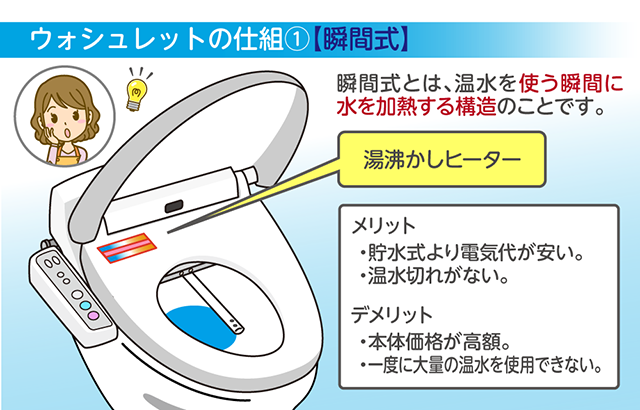 ウォシュレットの仕組①【瞬間式】

瞬間式とは、温水を使う瞬間に水を加熱する構造のことです。

湯沸かしヒーター

メリット
・貯水式より電気代が安い。
・温水切れがない。

デメリット
・本体価格が高額。
・一度に大量の温水を使用できない。