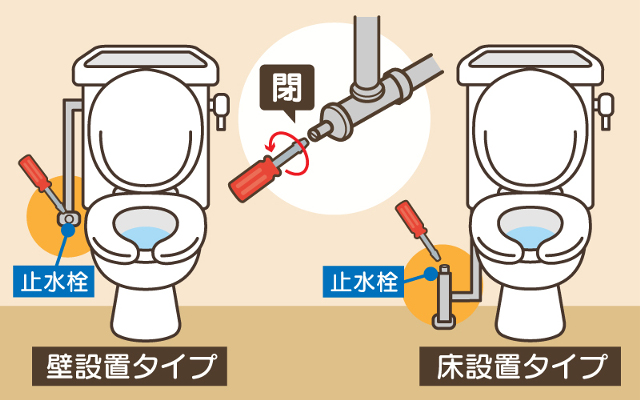 閉

止水栓

止水栓

壁設置タイプ

床設置タイプ