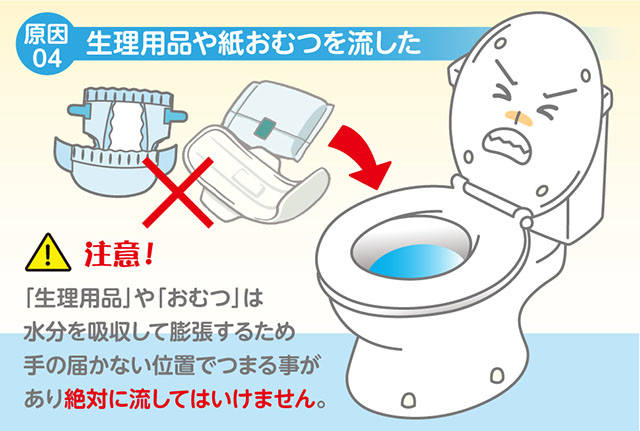 原因
04
生理用品や紙おむつを流した

注意！

「生理用品」や「おむつ」は水分を吸収して膨張するため手の届かない位置でつまる事があり絶対に流してはいけません。